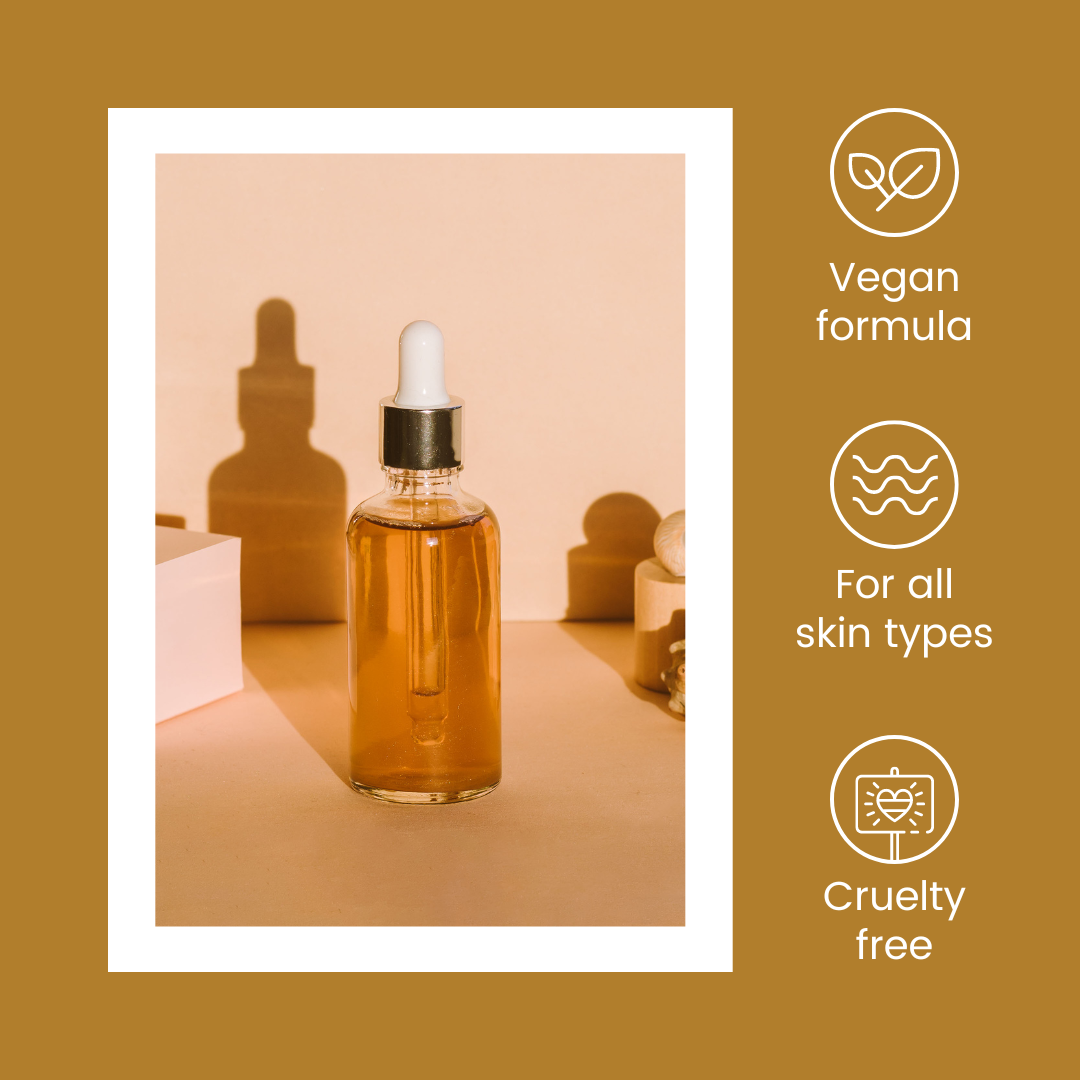 Vegan formula

For all skin types

Cruelty free